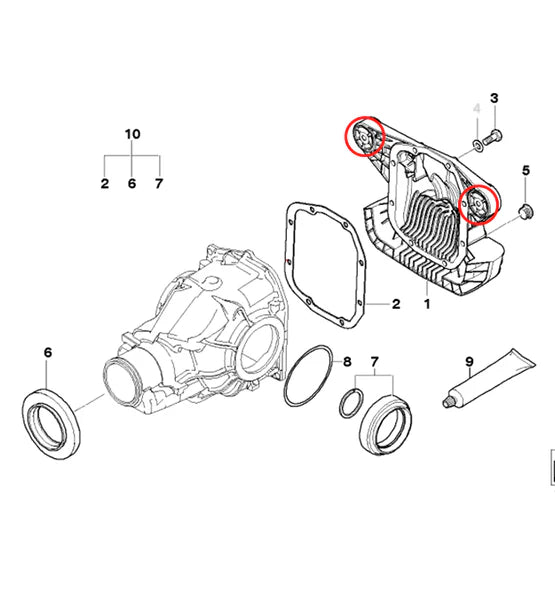 10
2 6 7
4
3
5
2
1
6
8
7
9